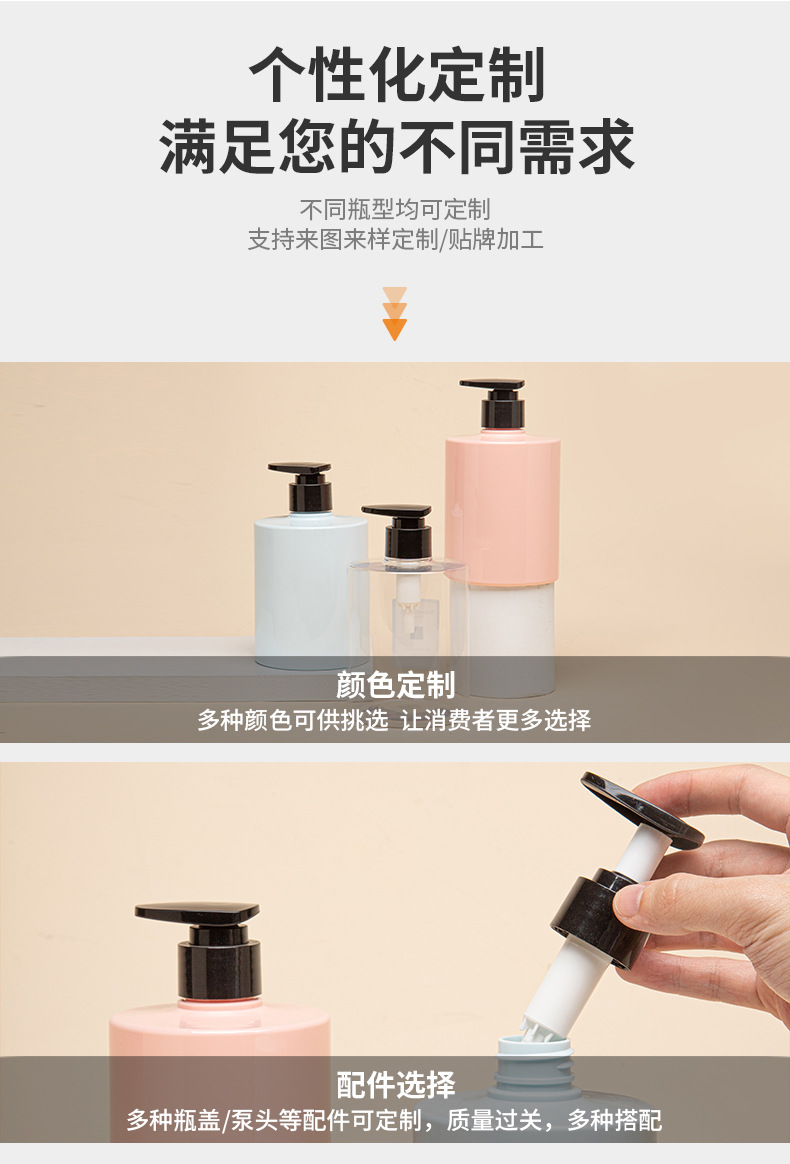 个性化定制
满足您的不同需求

不同瓶型均可定制
支持来图来样定制/贴牌加工

颜色定制
多种颜色可供挑选 让消费者更多选择

配件选择
多种瓶盖/泵头等配件可定制，质量过关，多种搭配